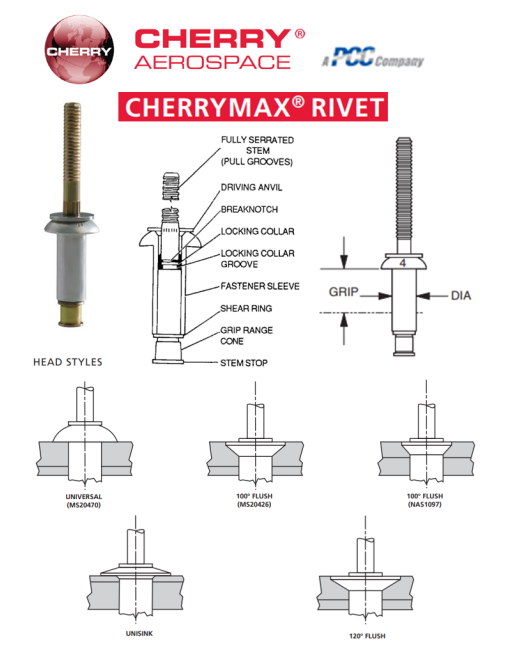 CHERRY

CHERRY® AEROSPACE

A PCC Company

CHERRYMAX® RIVET

FULLY SERRATED STEM (PULL GROOVES)

DRIVING ANVIL

BREAKNOTCH

LOCKING COLLAR

LOCKING COLLAR GROOVE

FASTENER SLEEVE

SHEAR RING

GRIP RANGE CONE

STEM STOP

4

GRIP

DIA

HEAD STYLES

UNIVERSAL (MS20470)

100° FLUSH (MS20426)

100° FLUSH (NAS1097)

UNISINK

120° FLUSH